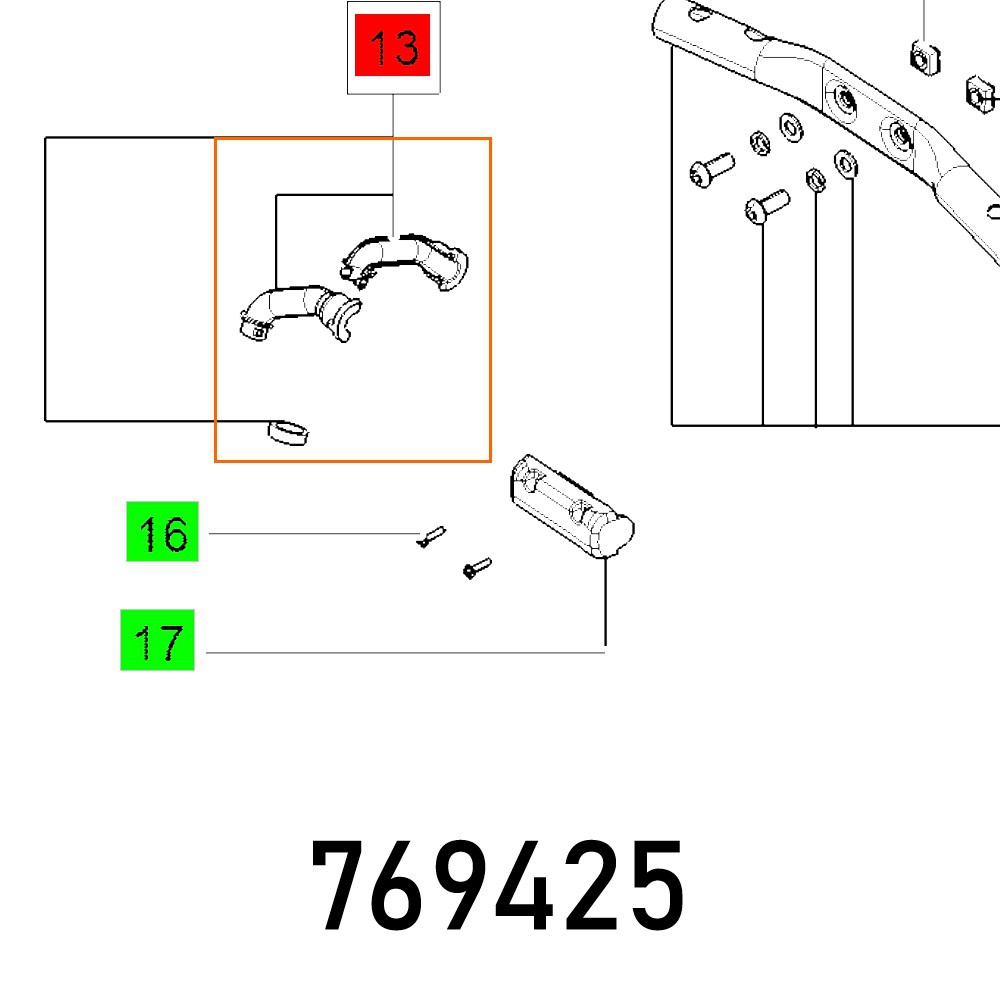 13

16

17

769425