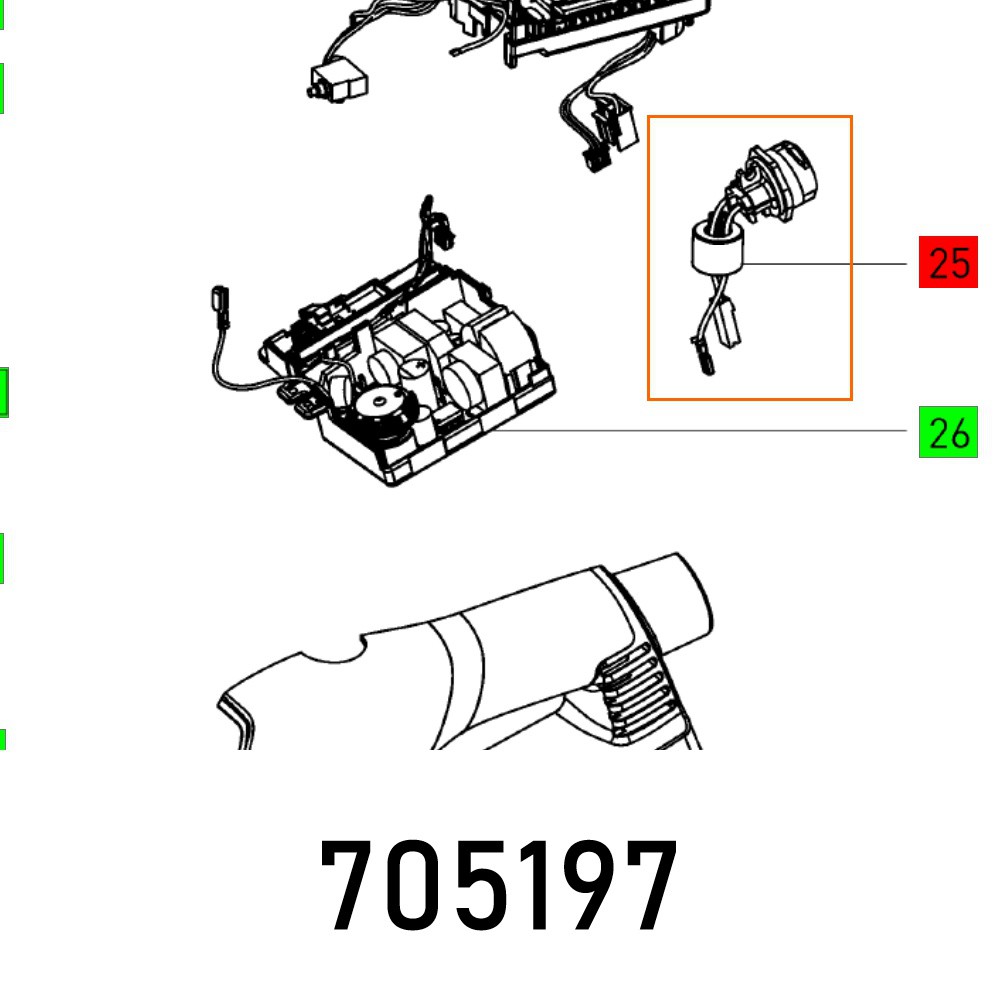 25

26

705197