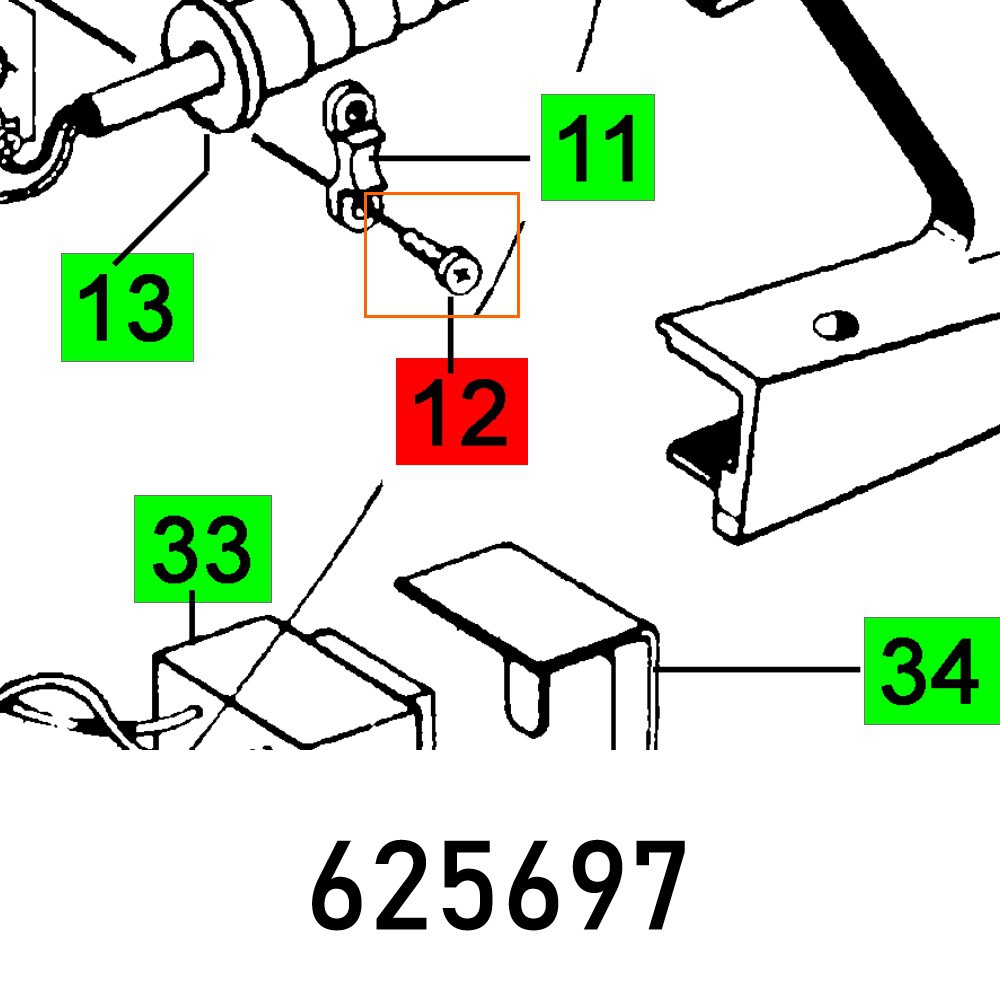 11

13

12

33

34

625697