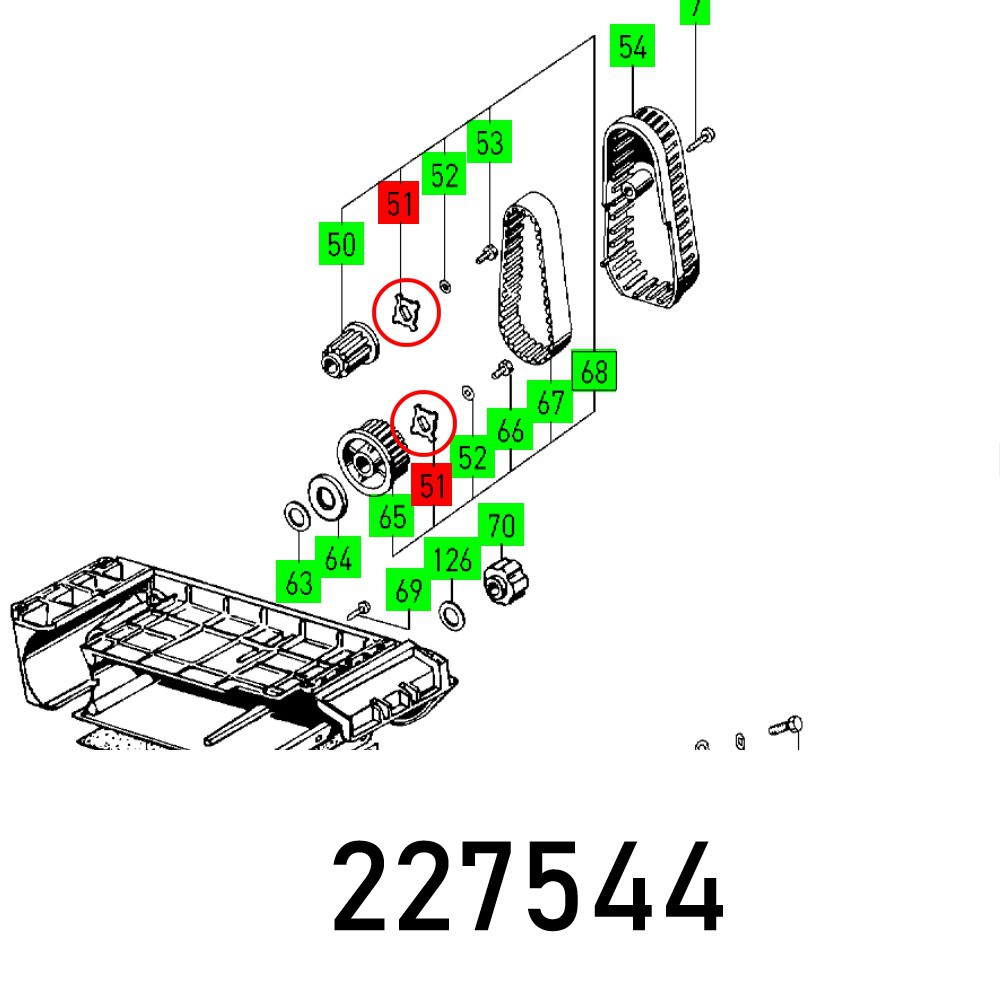 7
54
53
52
51
50
68
67
66
52
51
65
70
64
126
63
69

227544