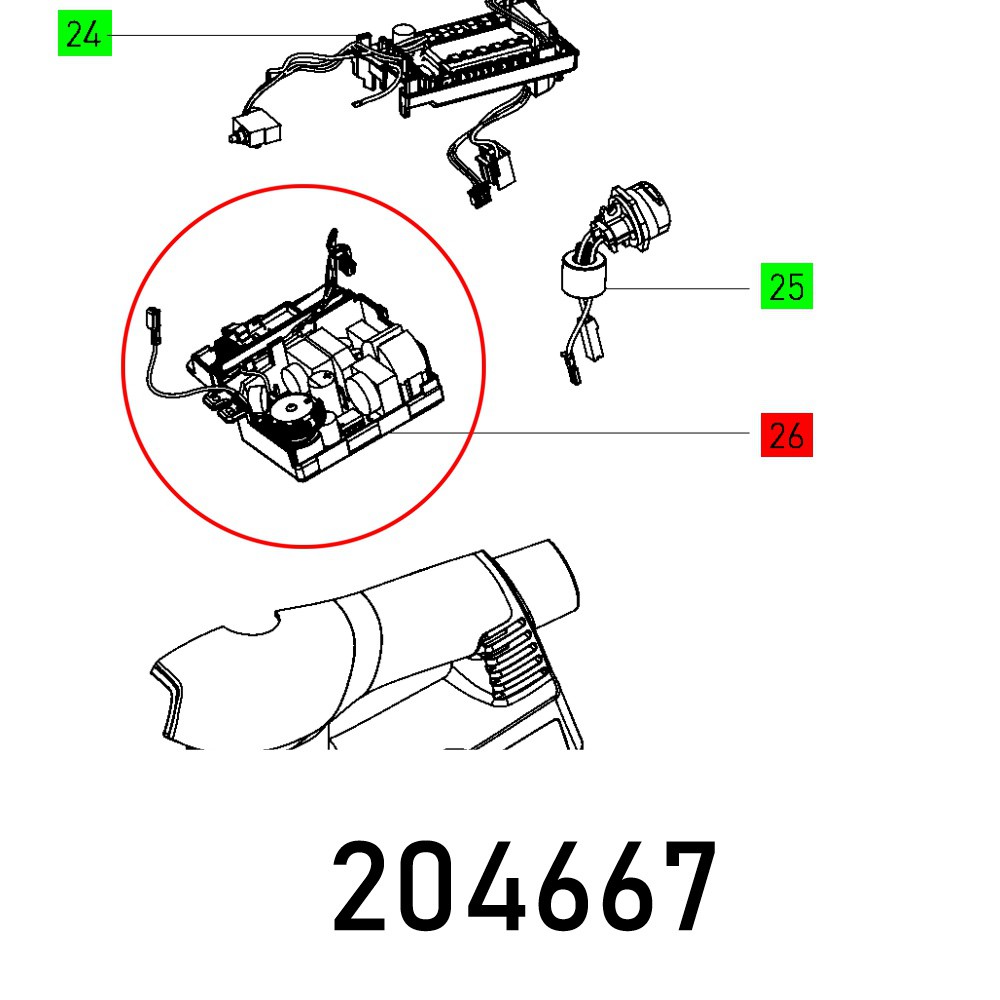 24

25

26

204667