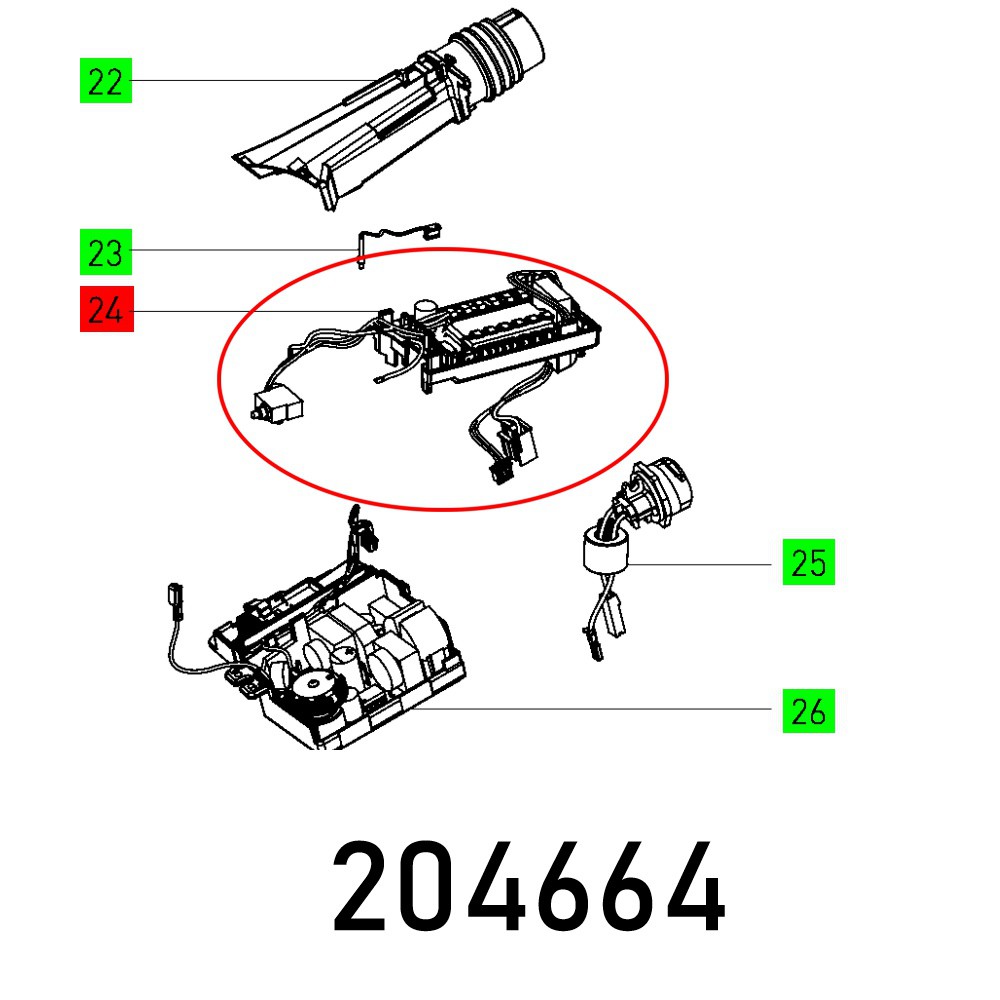 22

23

24

25

26

204664