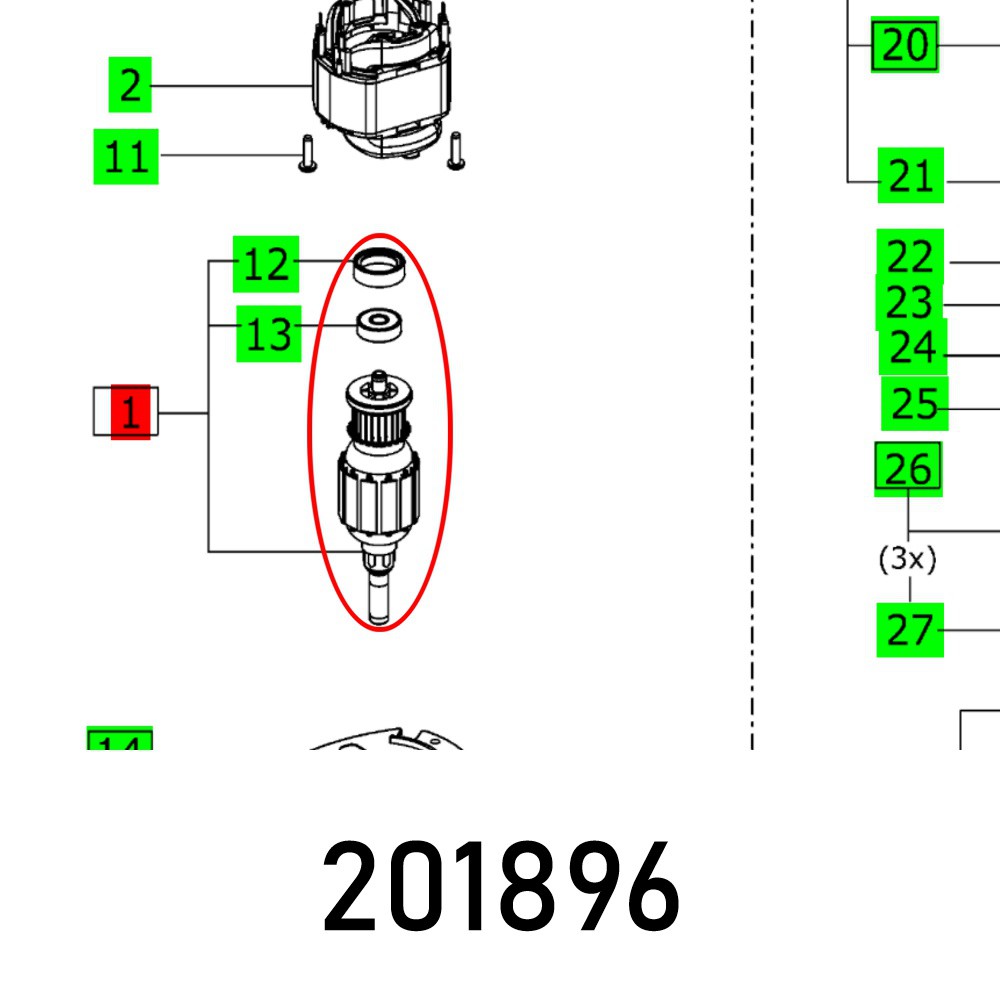 2
11
12
13
1
14
20
21
22
23
24
25
26
(3x)
27

201896