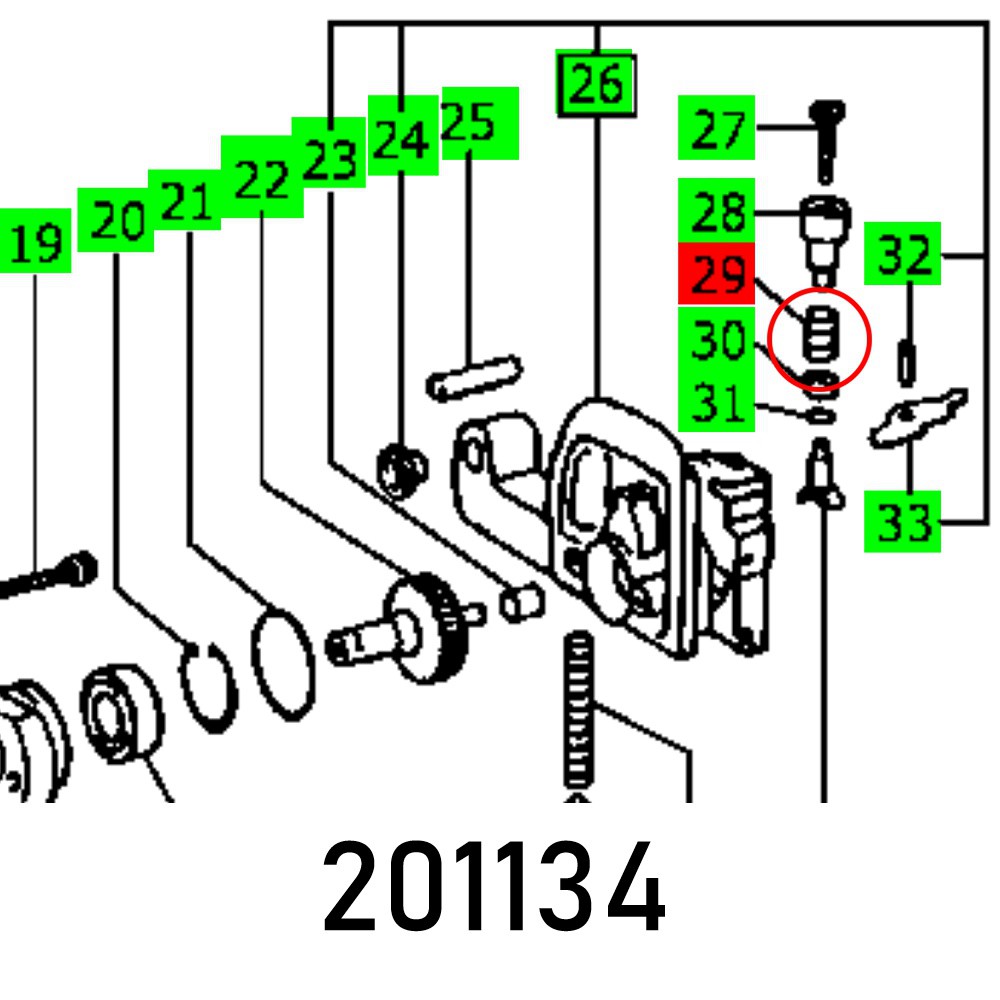 19
20
21
22
23
24
25
26
27
28
29
30
31
32
33

201134