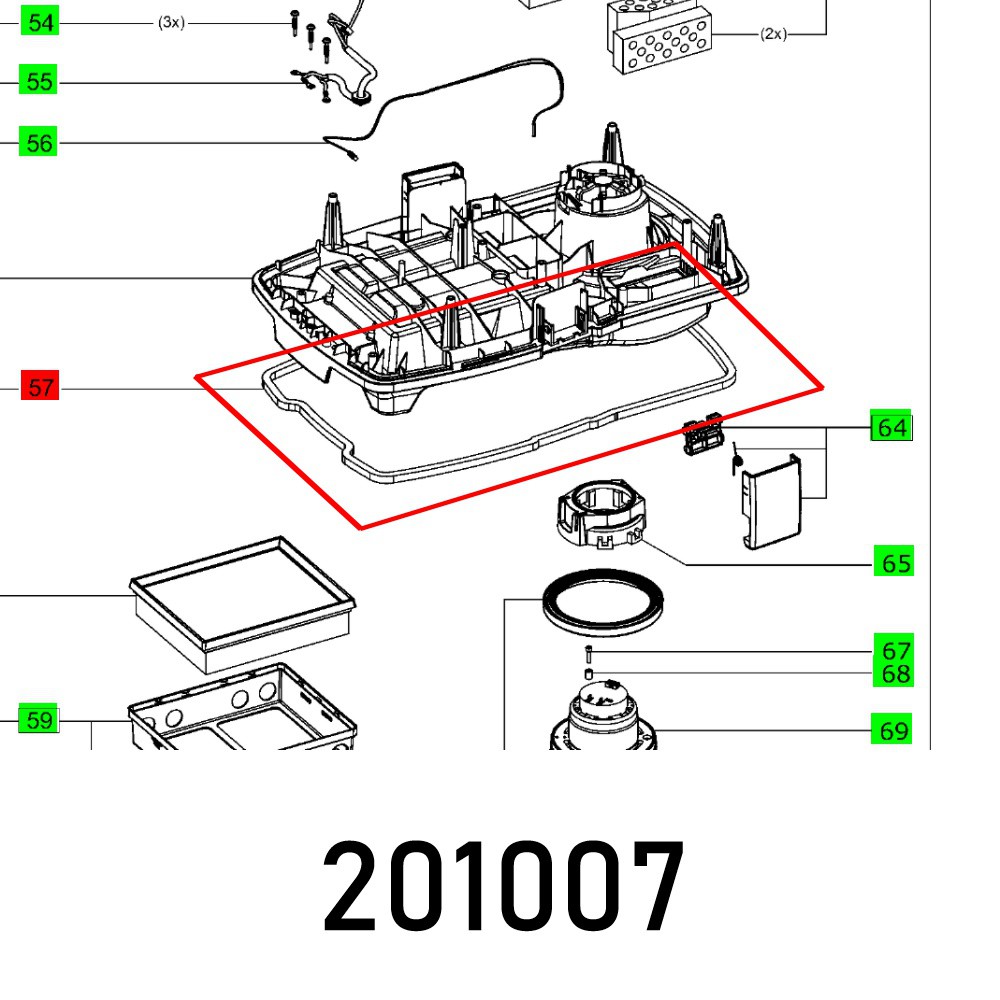 54
(3x)
(2x)
55
56
57
64
65
67
68
59
69
201007