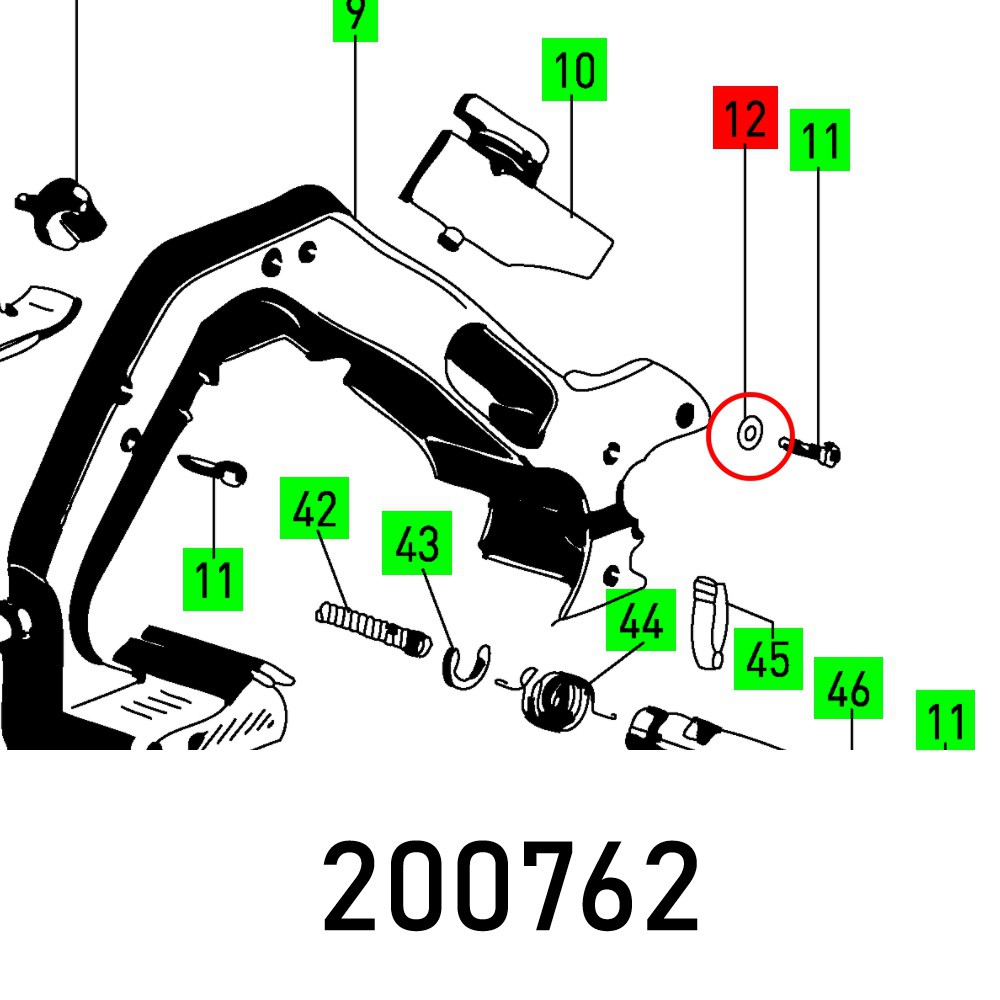 9
10
12
11
11
42
43
44
45
46
11
200762