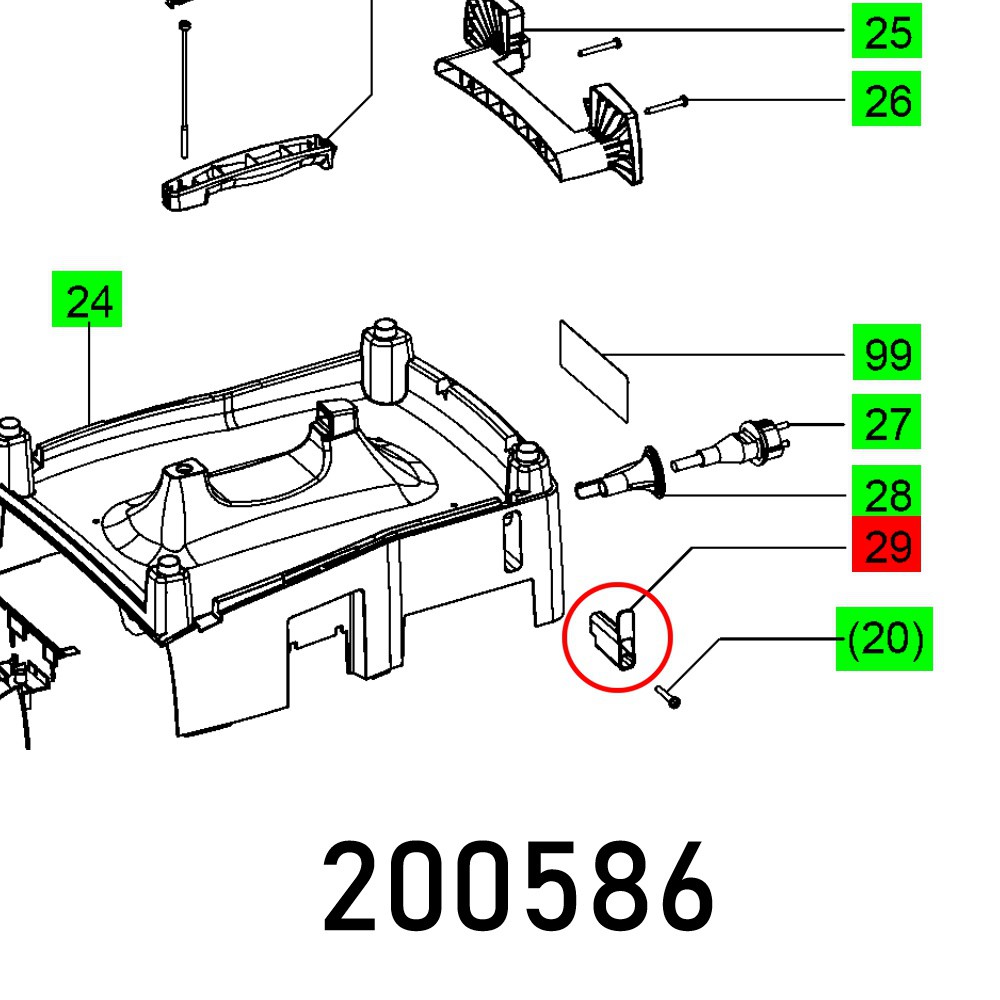 25
26
24
99
27
28
29
(20)
200586