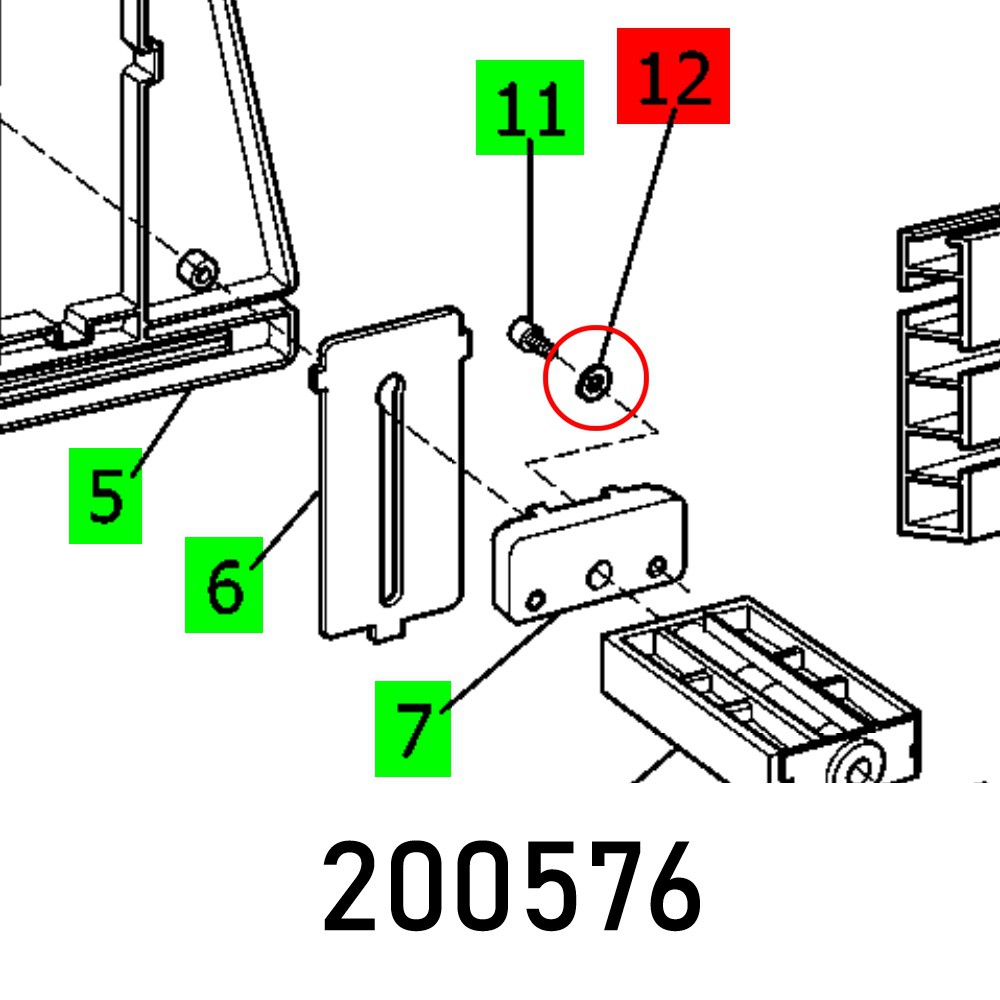 11
12
5
6
7
200576