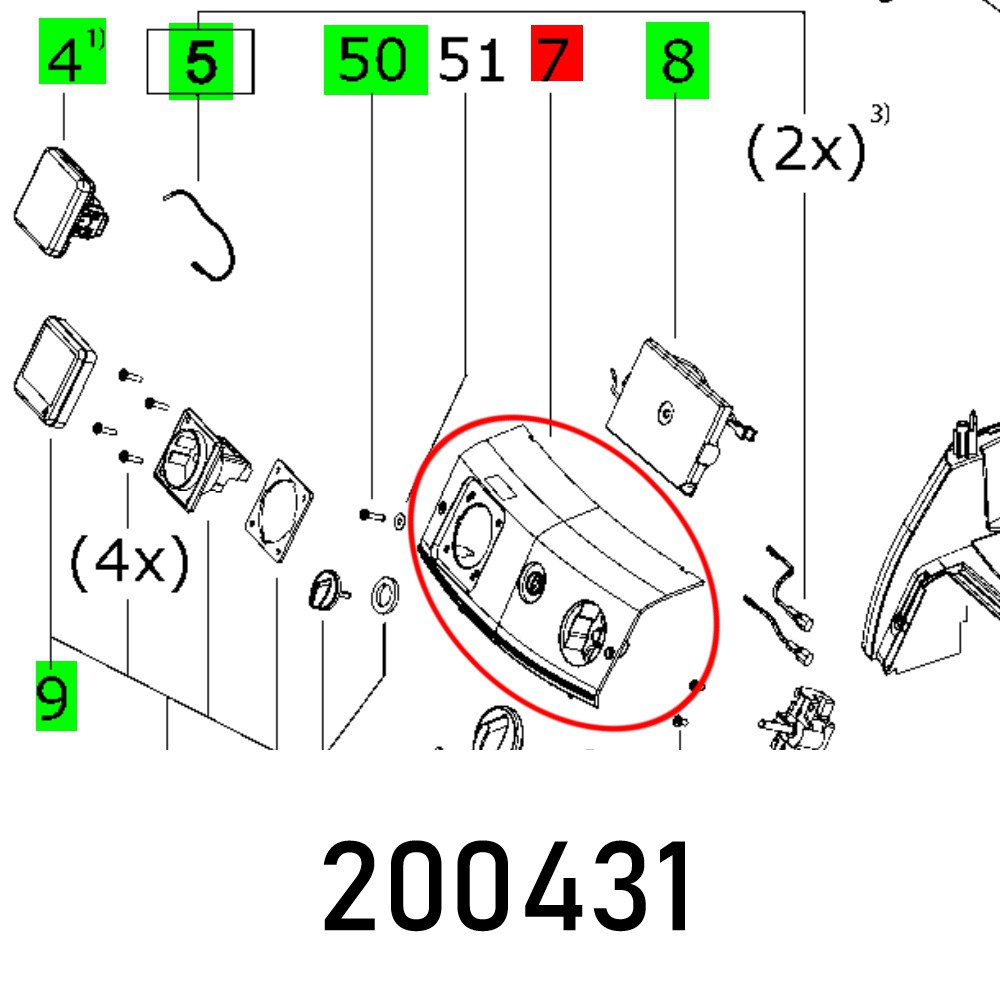 $4^{1)}$ 5 50 51 7 8

$(2x)^{3)}$

(4x)

9

200431