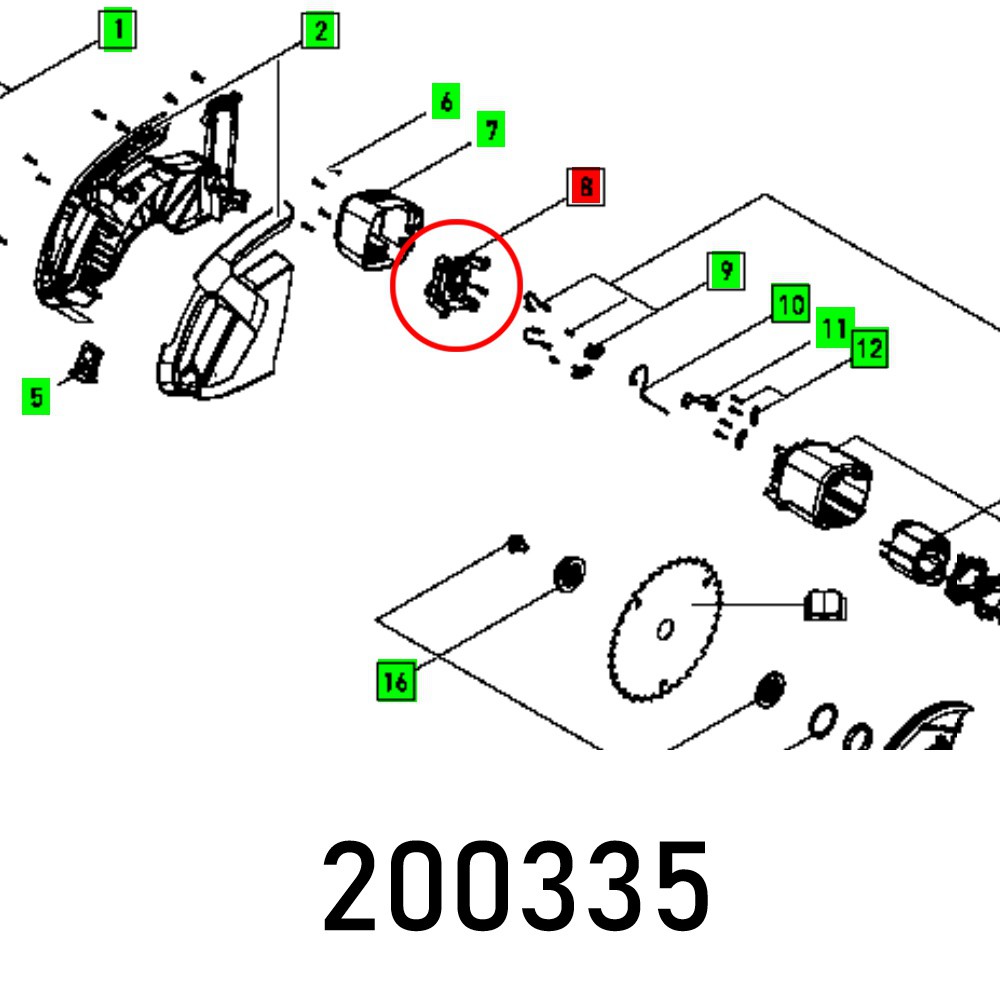 1
2
6
7
8
9
10
11
12
5
16

200335