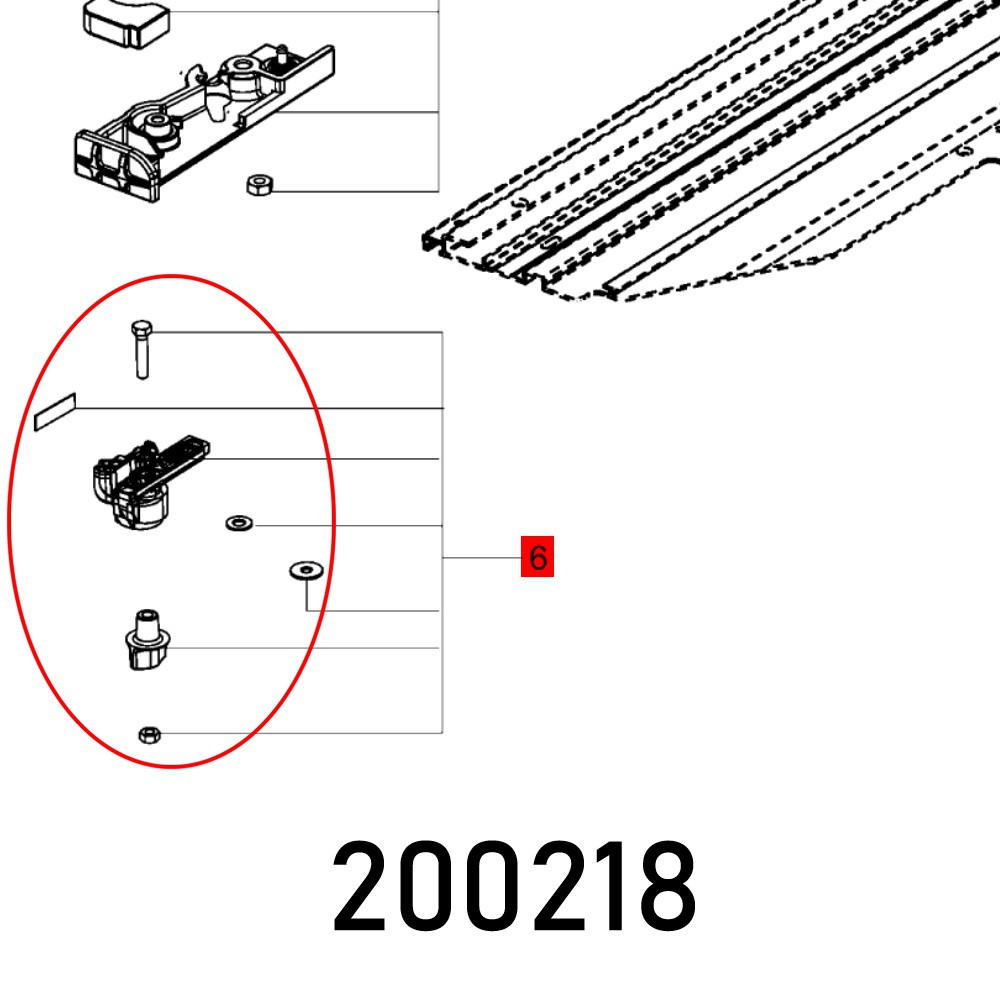 6

200218