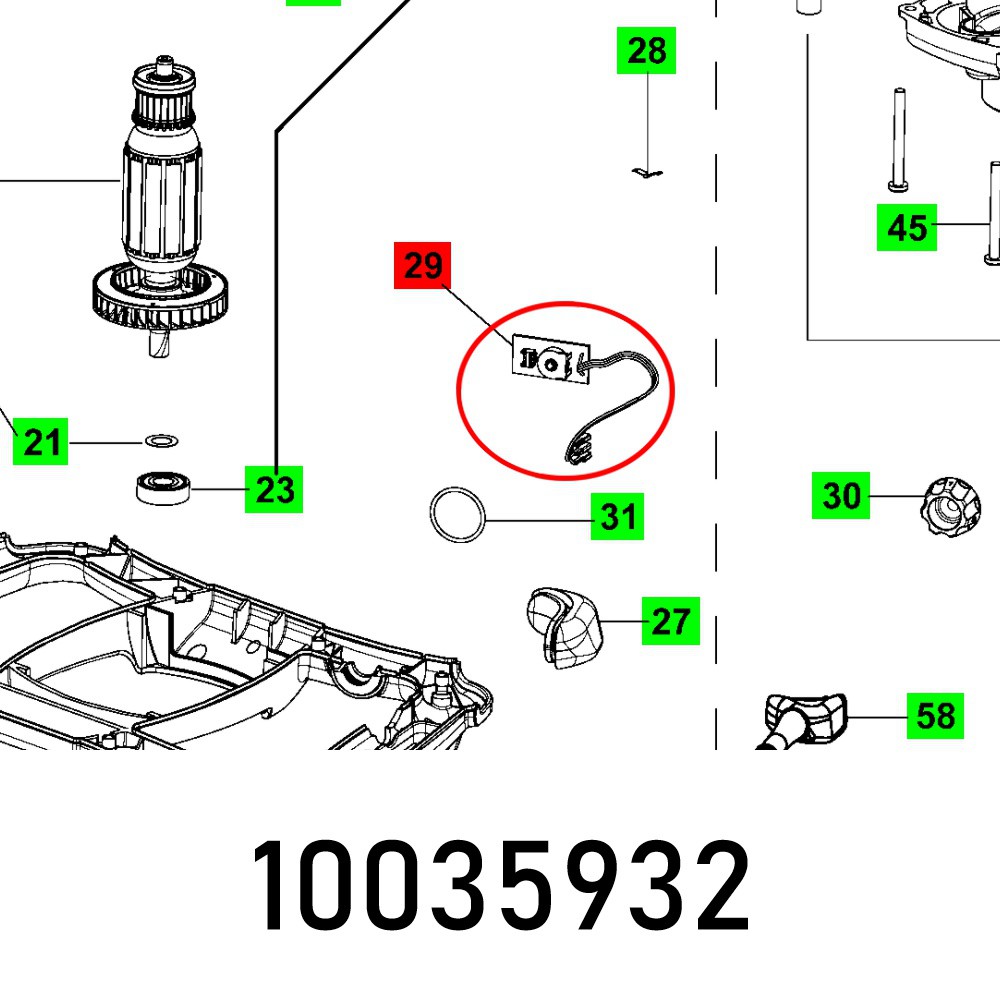 28
45
29
21
23
31
30
27
58
10035932