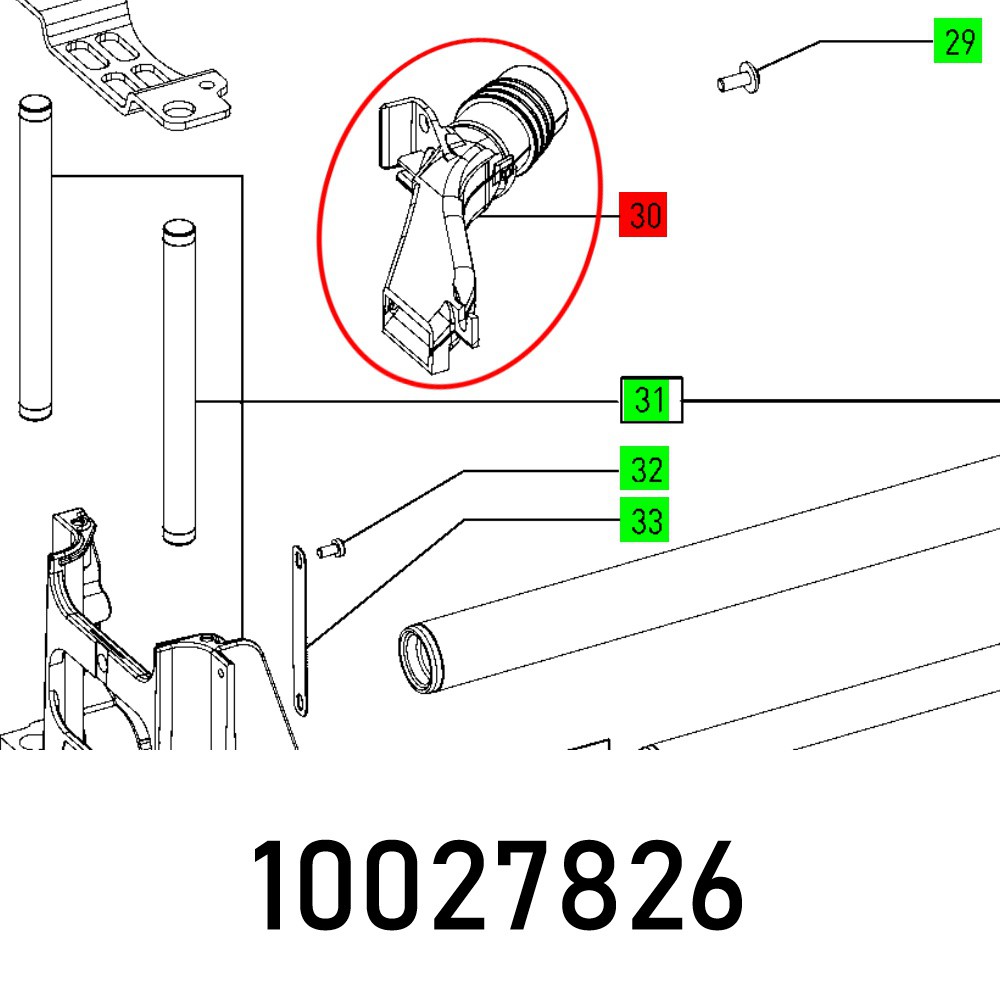 29

30

31

32

33

10027826