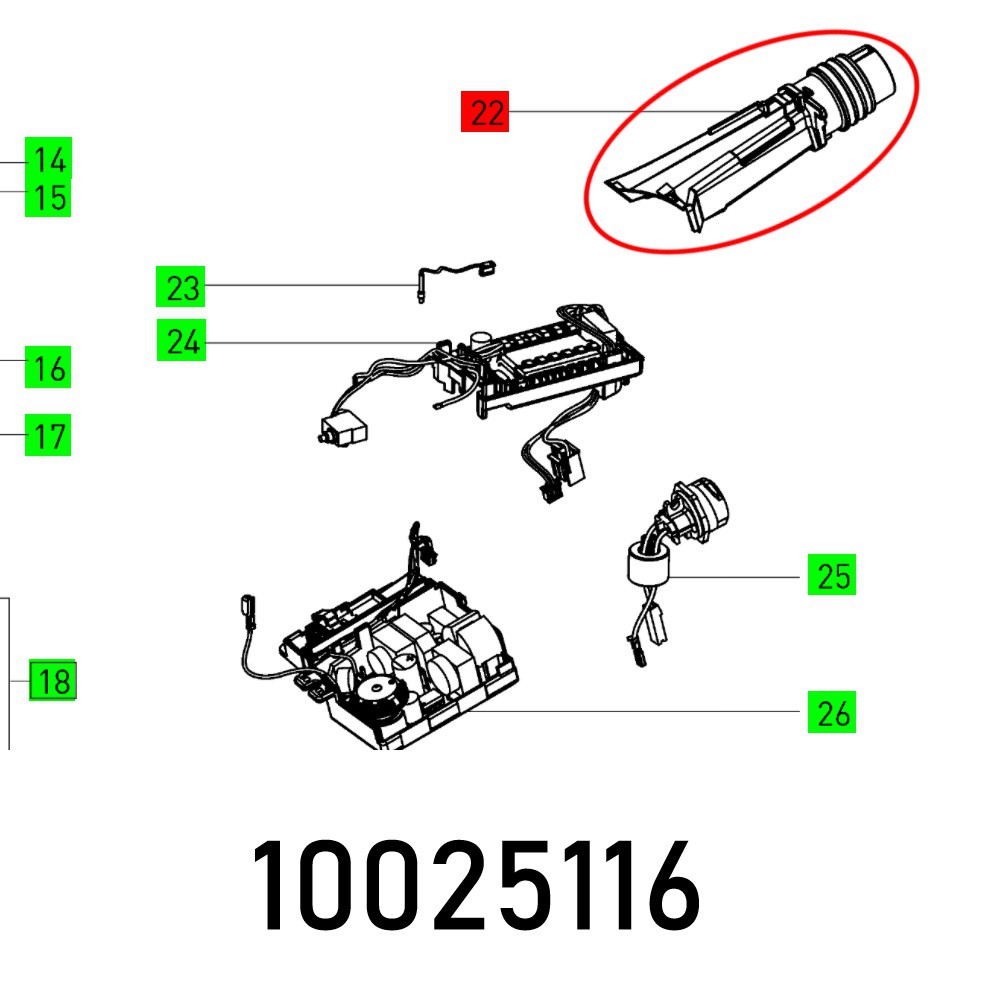 22
14
15
23
24
16
17
25
18
26
10025116