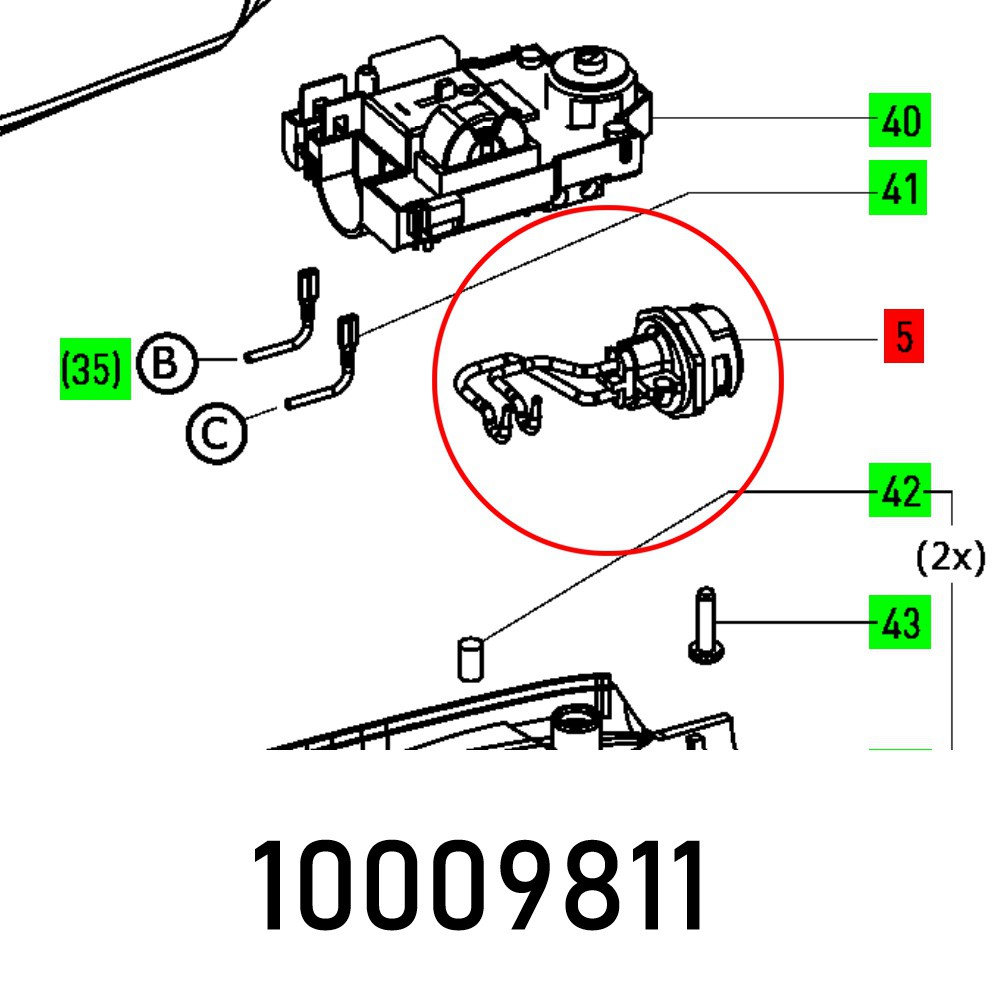 40
41
(35) B
C
5
42
(2x)
43
10009811