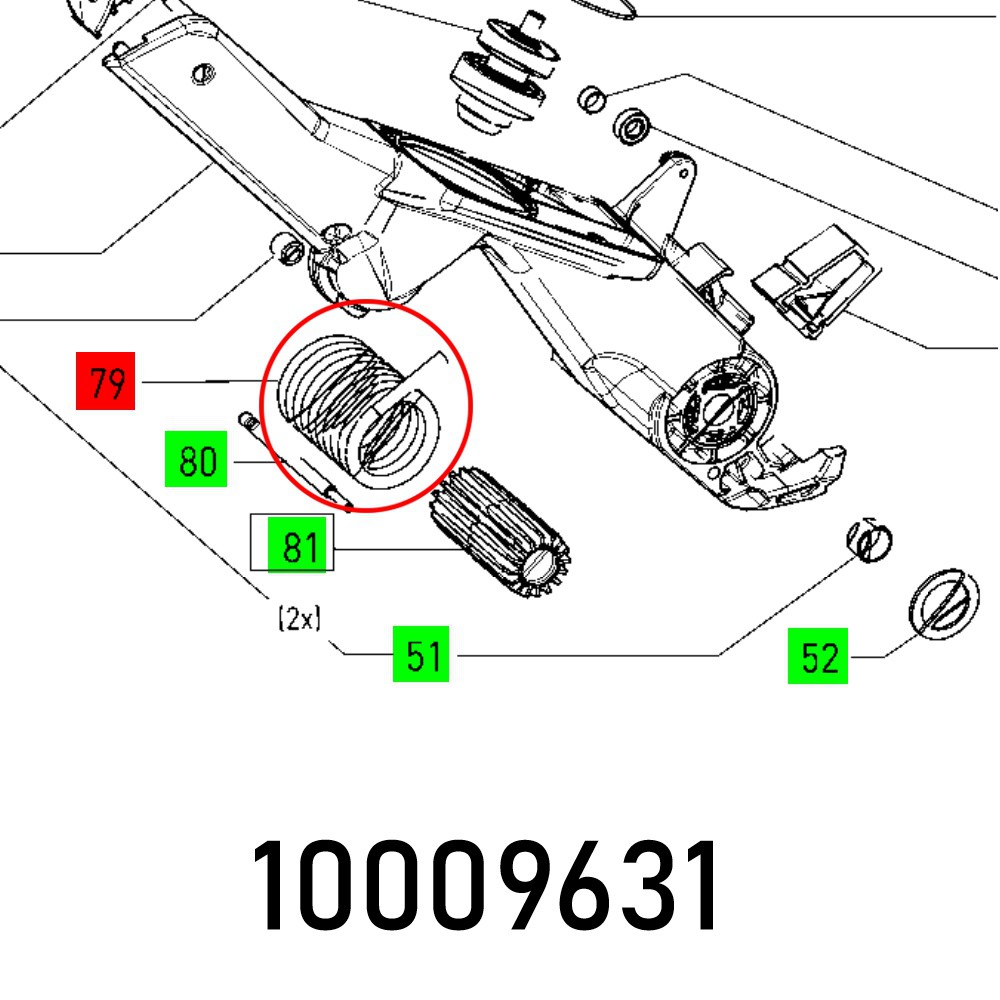 79

80

81

(2x)

51

52

10009631