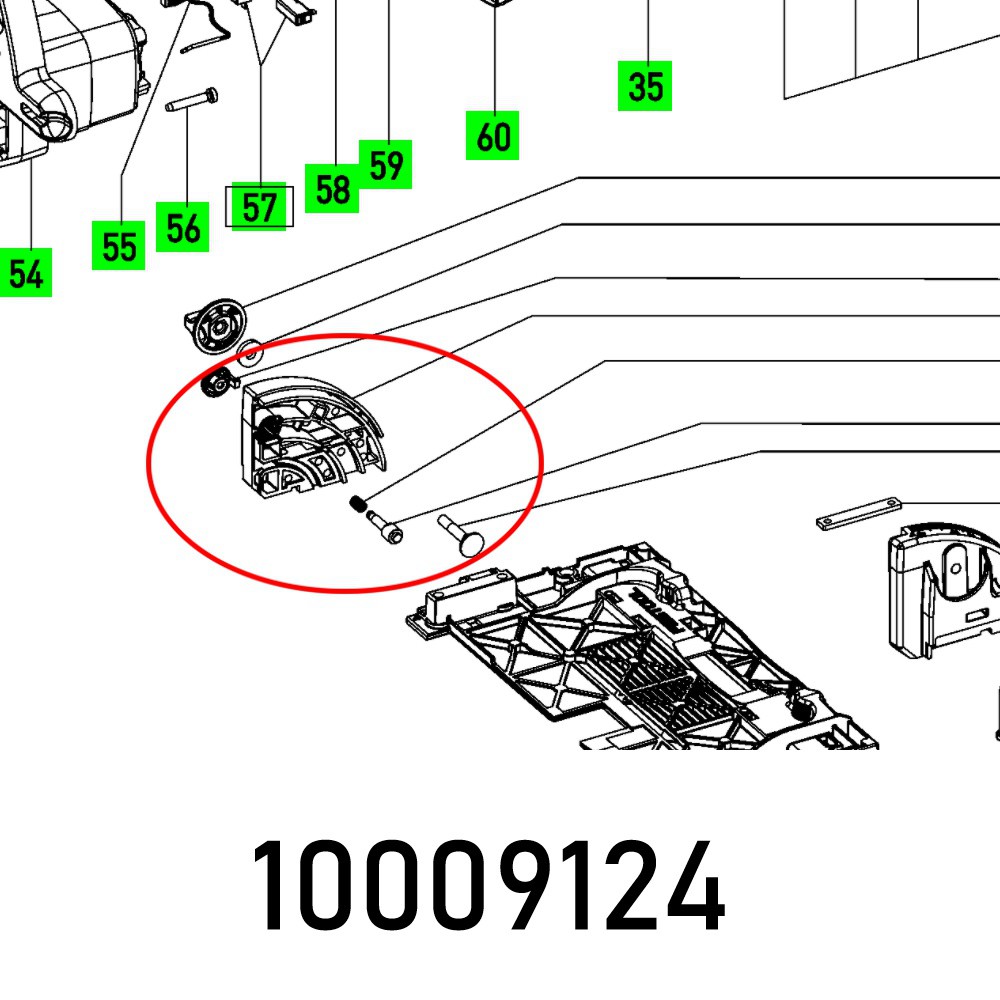 35
60
59
58
57
56
55
54
10009124