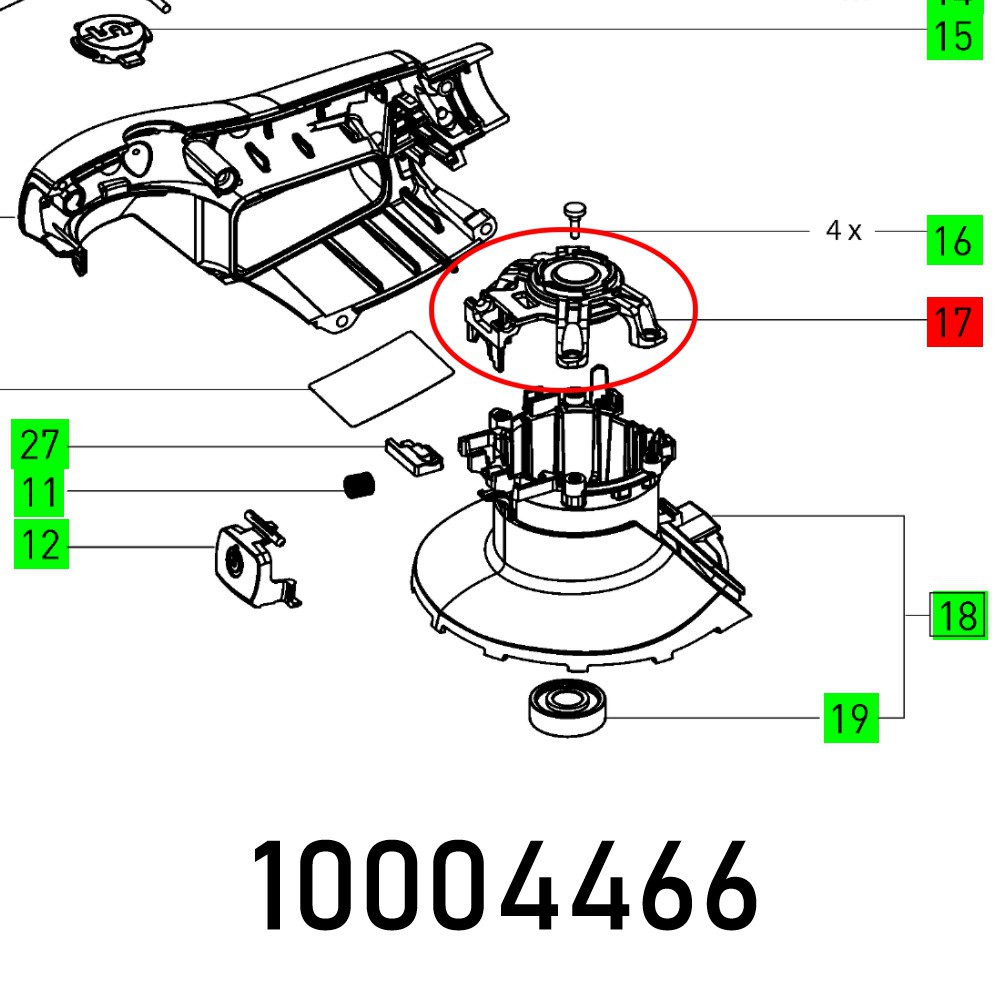 15
4 x
16
17
27
11
12
18
19
10004466